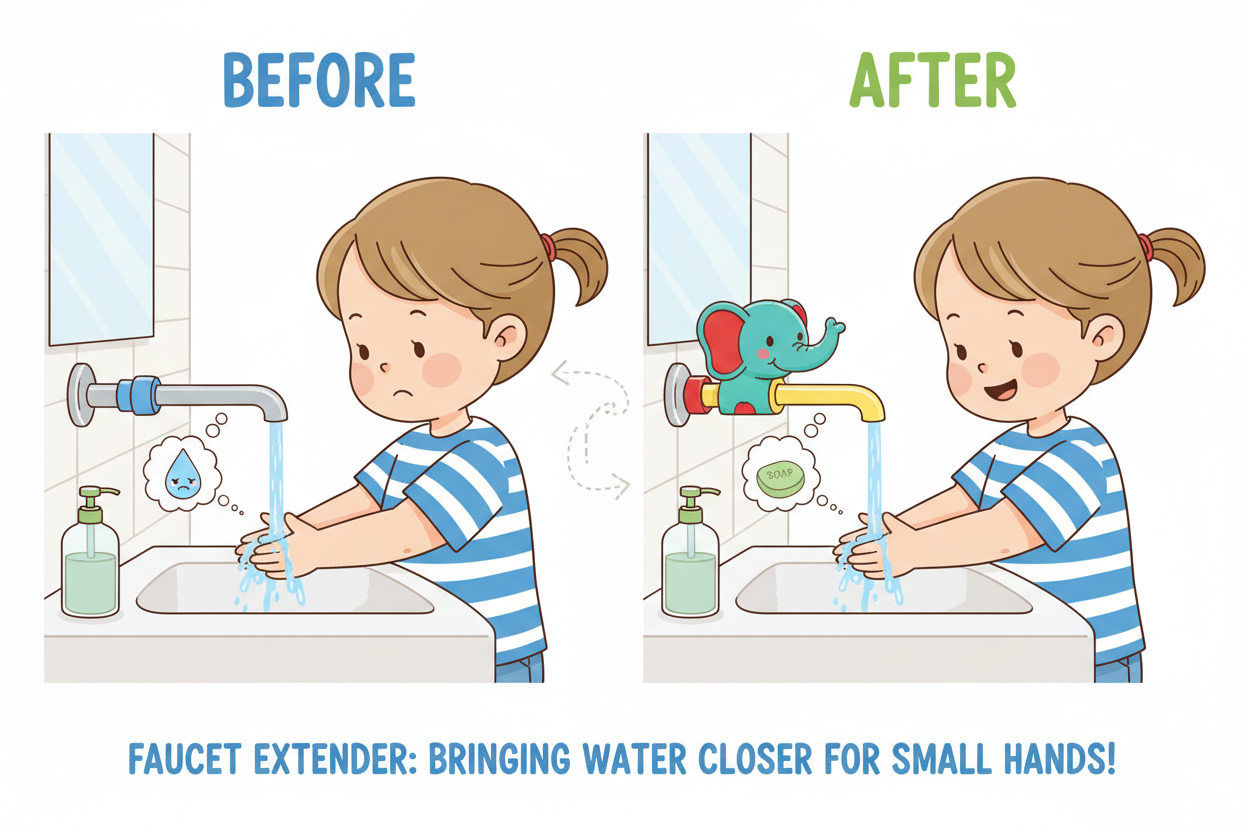 BEFORE

AFTER

SOAP

FAUCET EXTENDER: BRINGING WATER CLOSER FOR SMALL HANDS!